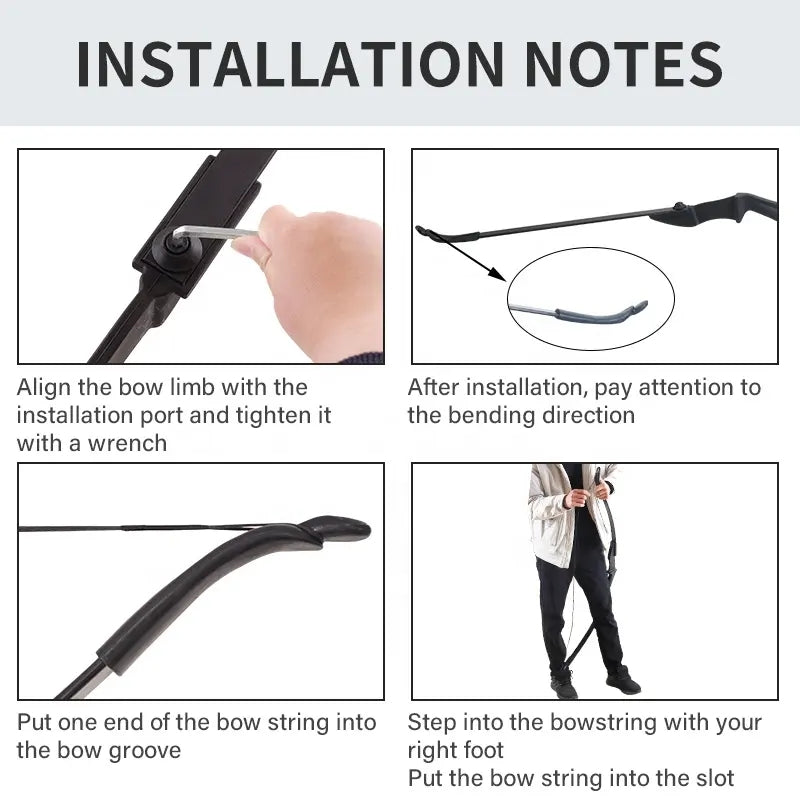 INSTALLATION NOTES

Align the bow limb with the installation port and tighten it with a wrench

After installation, pay attention to the bending direction

Put one end of the bow string into the bow groove

Step into the bowstring with your right foot
Put the bow string into the slot