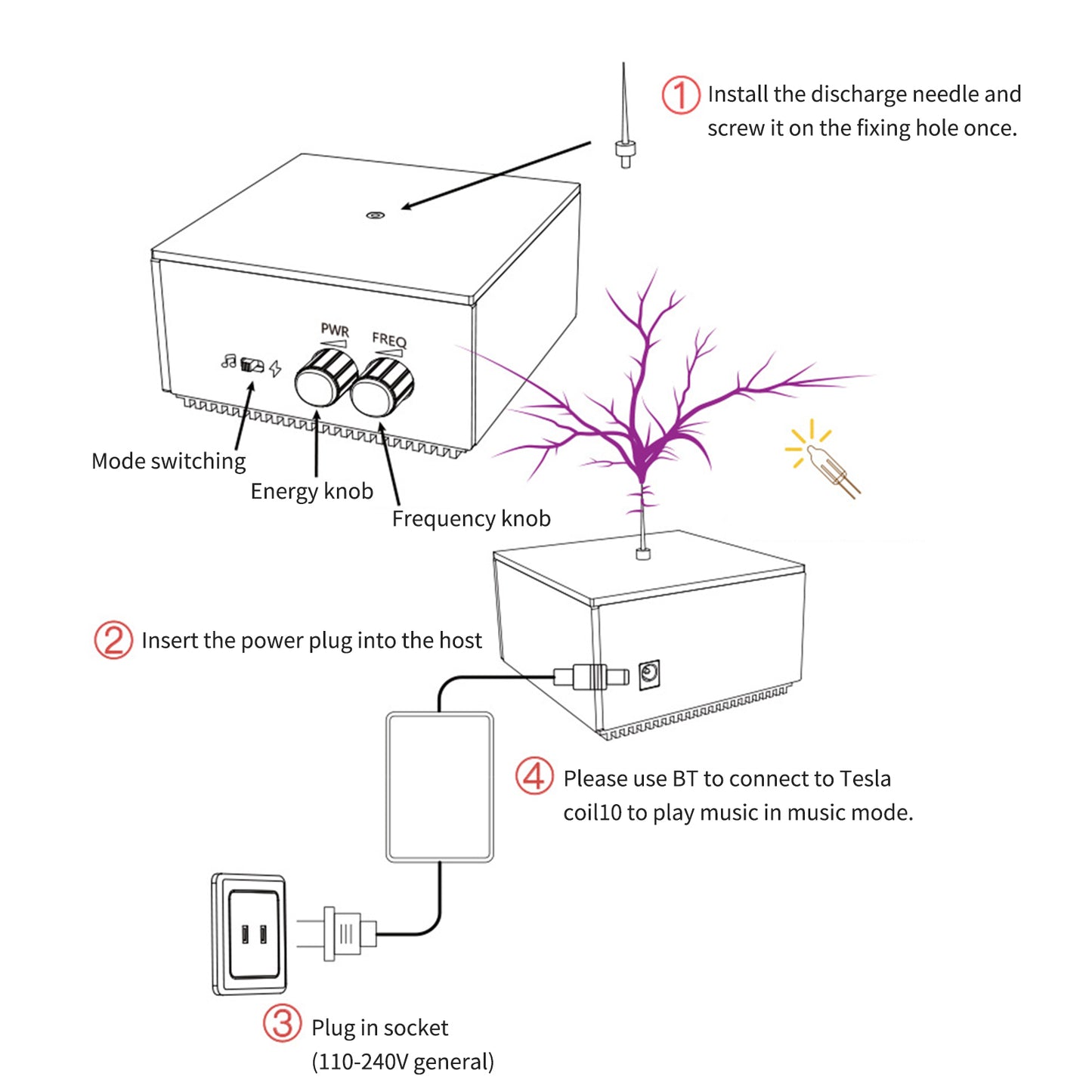 ① Install the discharge needle and screw it on the fixing hole once.

PWR

FREQ

Mode switching

Energy knob

Frequency knob

② Insert the power plug into the host

④ Please use BT to connect to Tesla coil10 to play music in music mode.

③ Plug in socket (110-240V general)